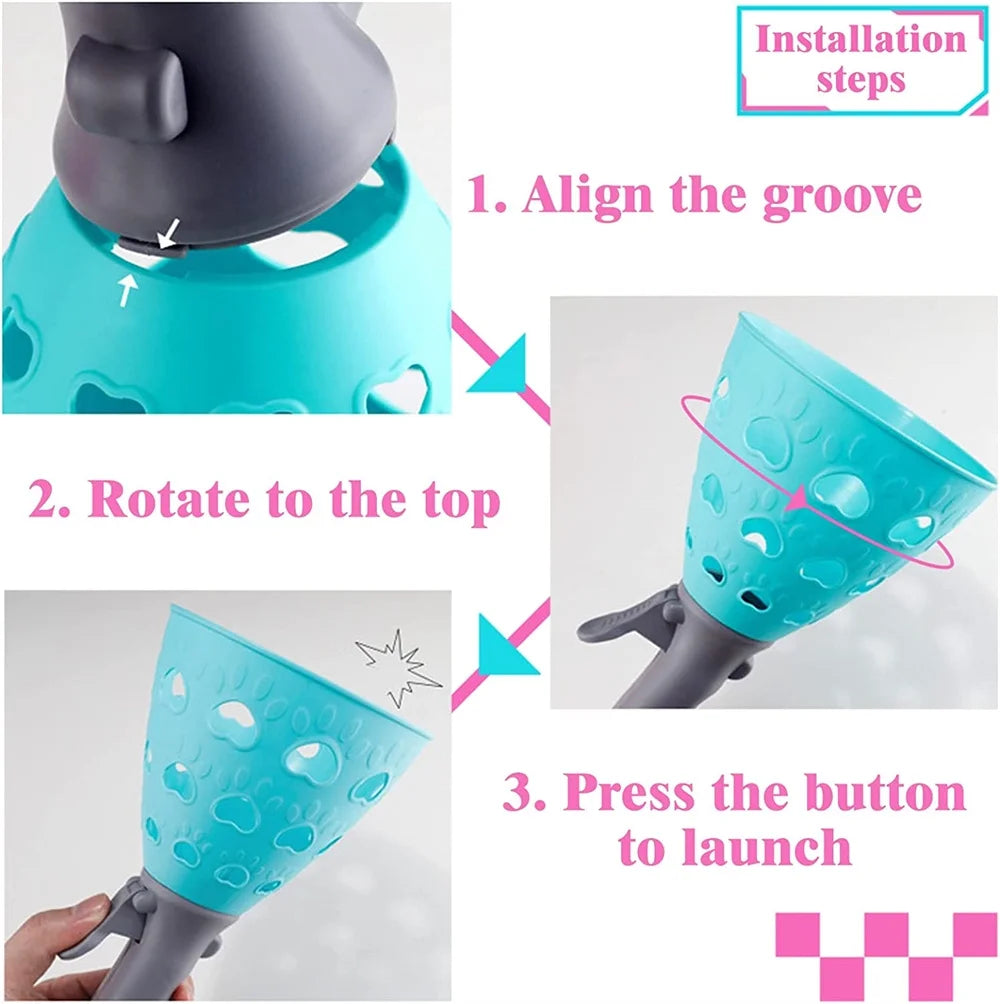 Installation steps

1. Align the groove

2. Rotate to the top

3. Press the button to launch